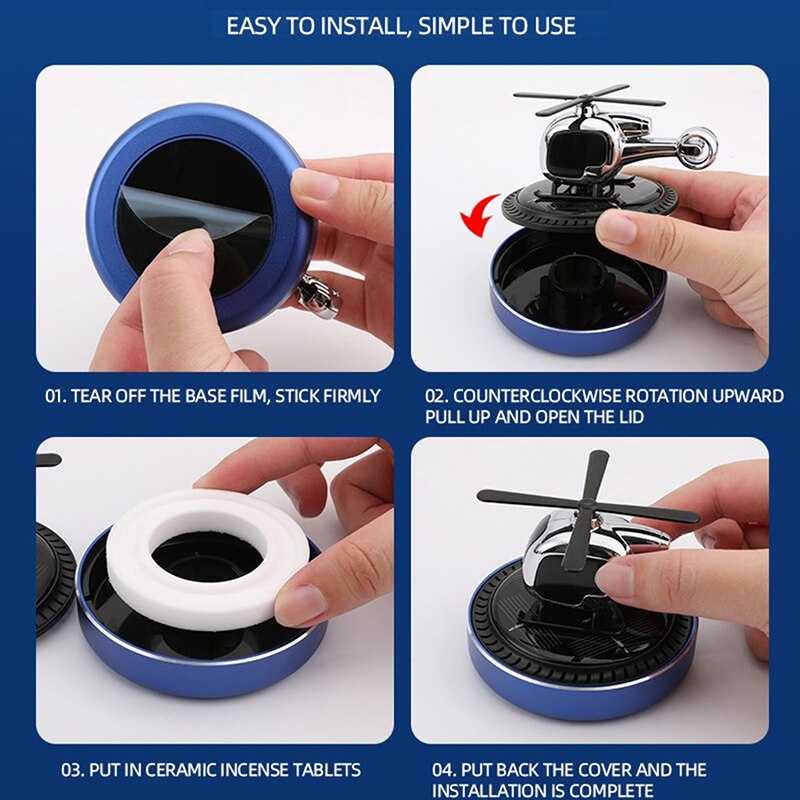 EASY TO INSTALL, SIMPLE TO USE

01. TEAR OFF THE BASE FILM, STICK FIRMLY

02. COUNTERCLOCKWISE ROTATION UPWARD PULL UP AND OPEN THE LID

03. PUT IN CERAMIC INCENSE TABLETS

04. PUT BACK THE COVER AND THE INSTALLATION IS COMPLETE