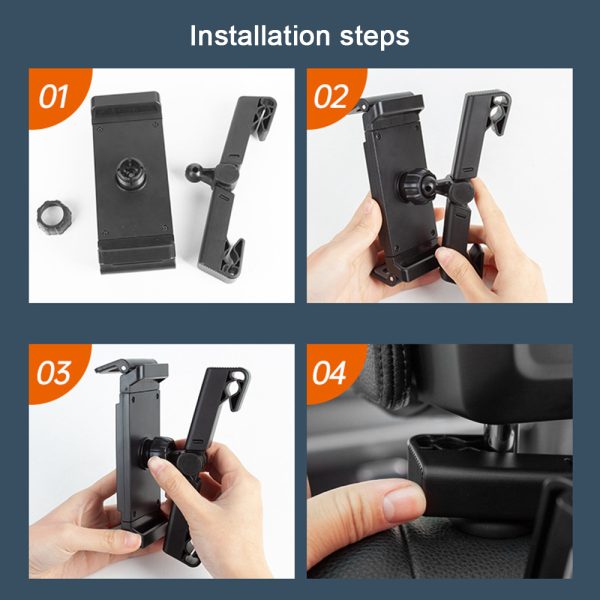 Installation steps

01

02

03

04